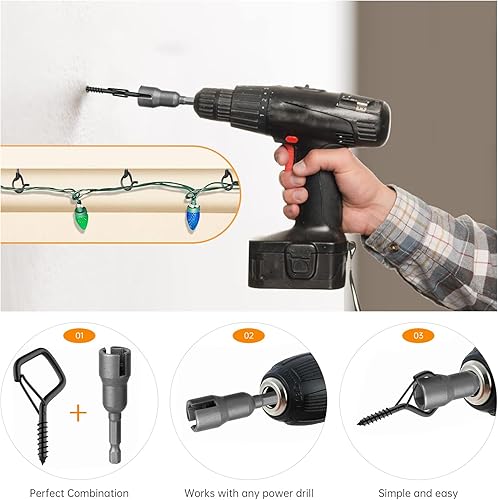 01

Perfect Combination

02

Works with any power drill

03

Simple and easy