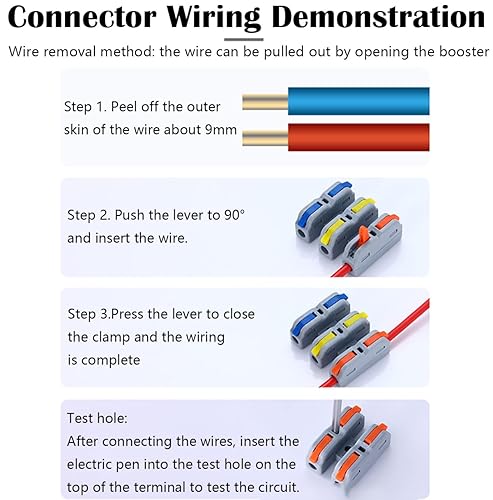 Connector Wiring Demonstration

Wire removal method: the wire can be pulled out by opening the booster

Step 1. Peel off the outer skin of the wire about 9mm

Step 2. Push the lever to 90° and insert the wire.

Step 3.Press the lever to close the clamp and the wiring is complete

Test hole:
After connecting the wires, insert the electric pen into the test hole on the top of the terminal to test the circuit.