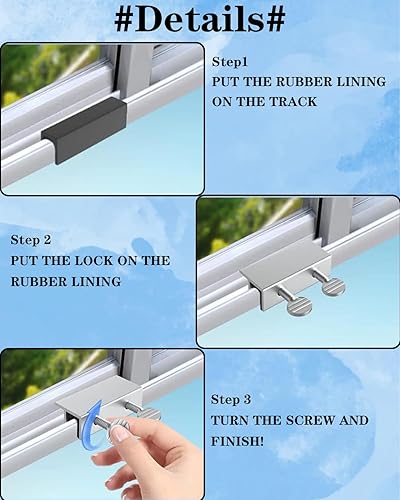 #Details#

Step1
PUT THE RUBBER LINING ON THE TRACK

Step 2
PUT THE LOCK ON THE RUBBER LINING

Step 3
TURN THE SCREW AND FINISH!