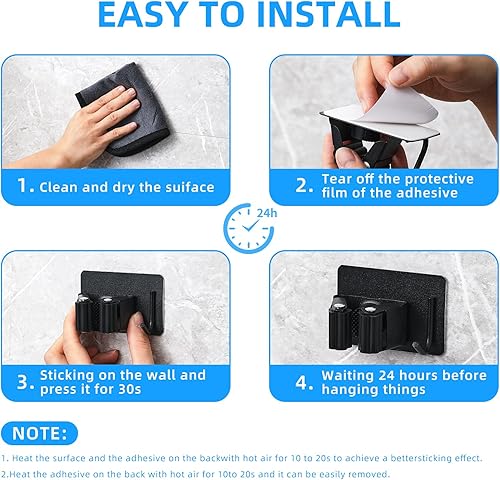 EASY TO INSTALL

1. Clean and dry the suiface

2. Tear off the protective film of the adhesive

24h

3. Sticking on the wall and press it for 30s

4. Waiting 24 hours before hanging things

NOTE:

1. Heat the surface and the adhesive on the backwith hot air for 10 to 20s to achieve a bettersticking effect.
2.Heat the adhesive on the back with hot air for 10to 20s and it can be easily removed.