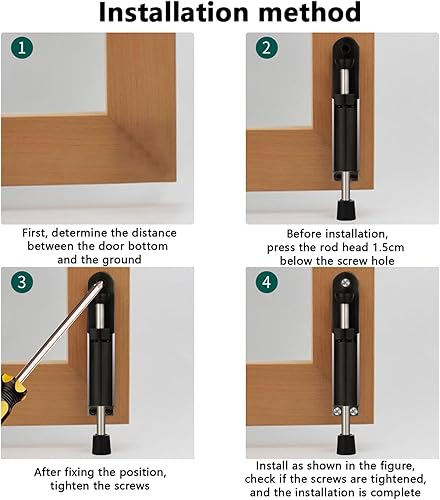 Installation method

1

First, determine the distance between the door bottom and the ground

2

Before installation, press the rod head 1.5cm below the screw hole

3

After fixing the position, tighten the screws

4

Install as shown in the figure, check if the screws are tightened, and the installation is complete