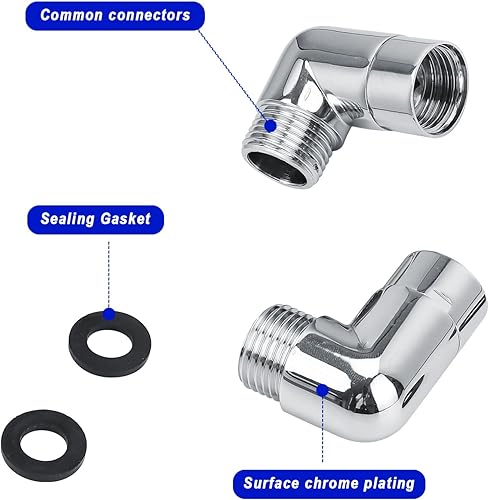 Common connectors

Sealing Gasket

Surface chrome plating