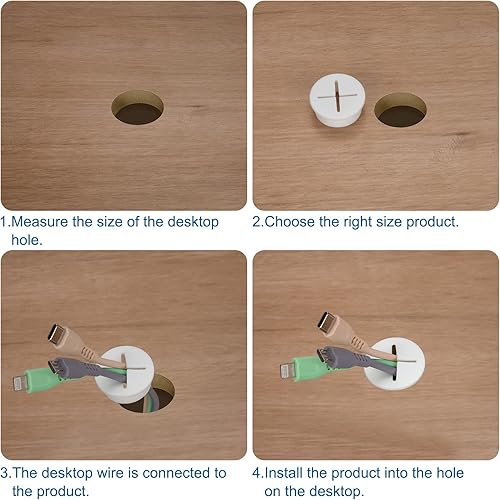 1.Measure the size of the desktop hole.

2.Choose the right size product.

3.The desktop wire is connected to the product.

4.Install the product into the hole on the desktop.