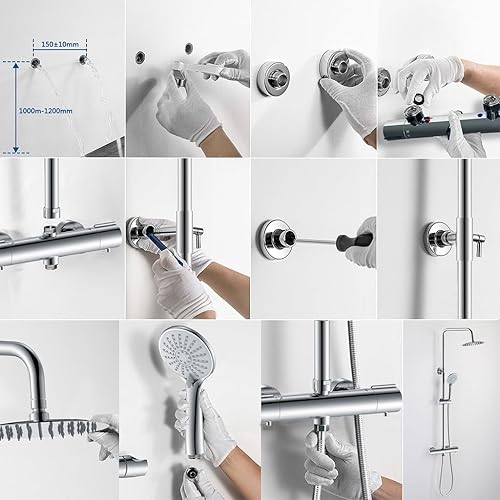 150±10mm

1000m-1200mm