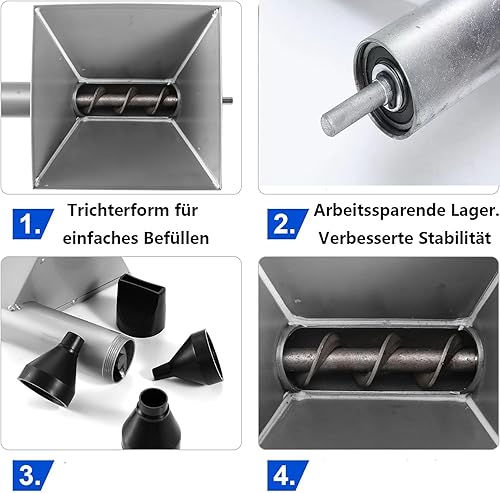 1. Trichterform für einfaches Befüllen

2. Arbeitssparende Lager. Verbesserte Stabilität

3.

4.