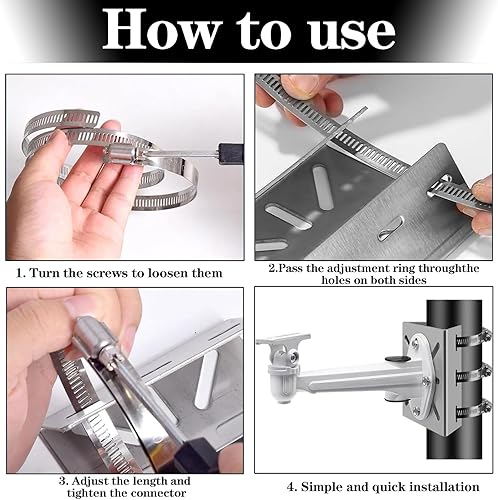 How to use

1. Turn the screws to loosen them

2.Pass the adjustment ring throughthe holes on both sides

3. Adjust the length and tighten the connector

4. Simple and quick installation