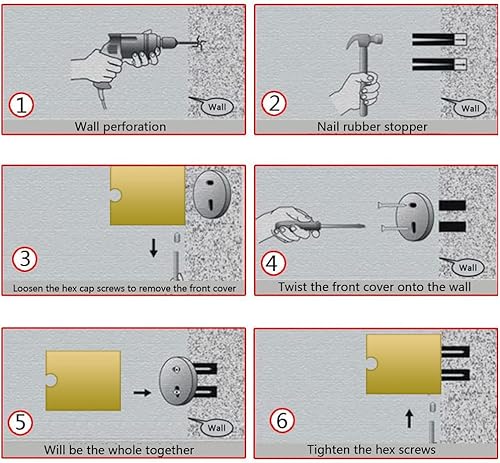 1
Wall
Wall perforation

2
Wall
Nail rubber stopper

3
Loosen the hex cap screws to remove the front cover

4
Wall
Twist the front cover onto the wall

5
Wall
Will be the whole together

6
Tighten the hex screws