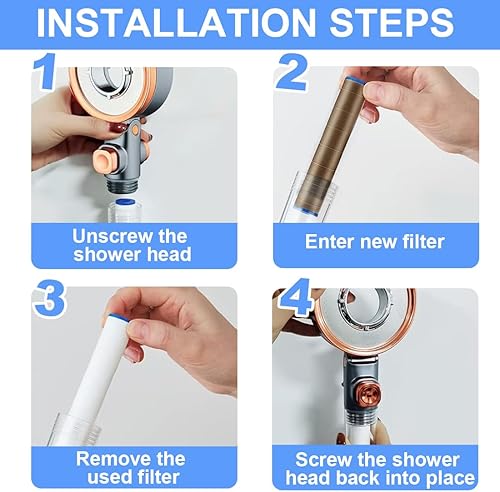 INSTALLATION STEPS

1

Unscrew the shower head

2

Enter new filter

3

Remove the used filter

4

Screw the shower head back into place