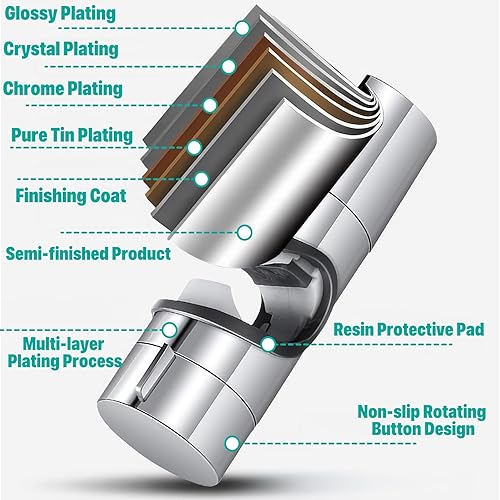 Glossy Plating

Crystal Plating

Chrome Plating

Pure Tin Plating

Finishing Coat

Semi-finished Product

Multi-layer Plating Process

Resin Protective Pad

Non-slip Rotating Button Design