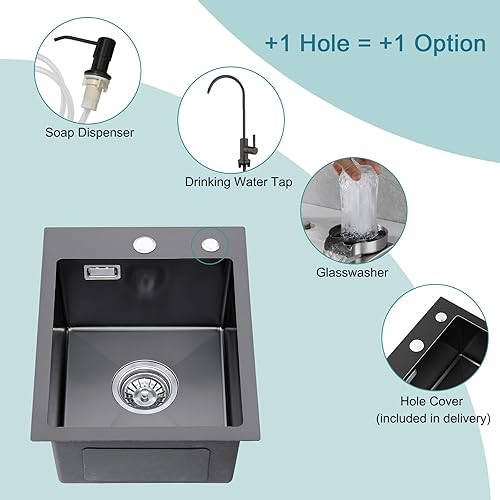 +1 Hole = +1 Option

Soap Dispenser

Drinking Water Tap

Glasswasher

Hole Cover
(included in delivery)