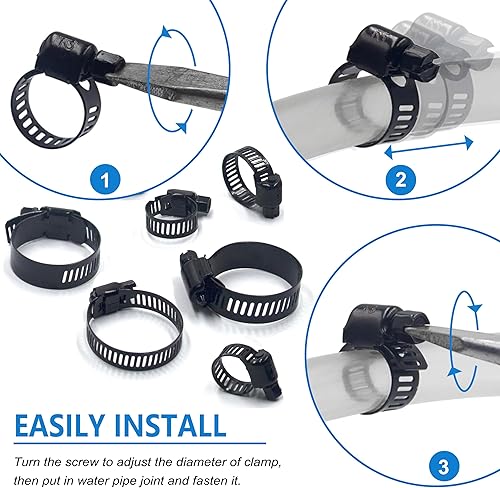 1

2

3

EASILY INSTALL

Turn the screw to adjust the diameter of clamp, then put in water pipe joint and fasten it.