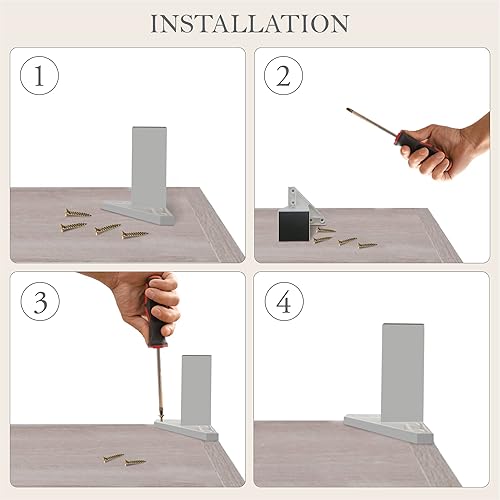 INSTALLATION

1

2

3

4