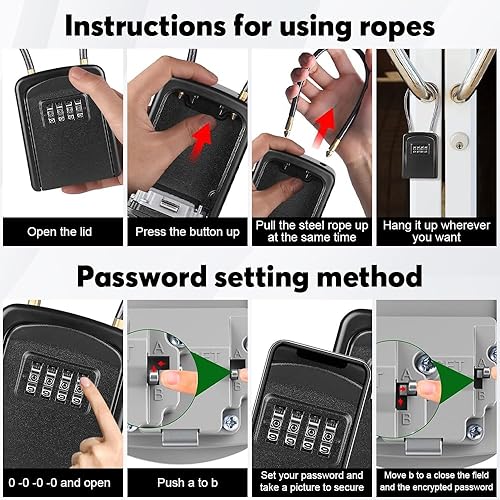 Instructions for using ropes

Open the lid

Press the button up

Pull the steel rope up at the same time

Hang it up wherever you want

Password setting method

A

B

A

B

A

B

A

B

0 -0 -0 -0 and open

Push a to b

Set your password and take a picture to secure

Move b to a close the field and the encrypted password