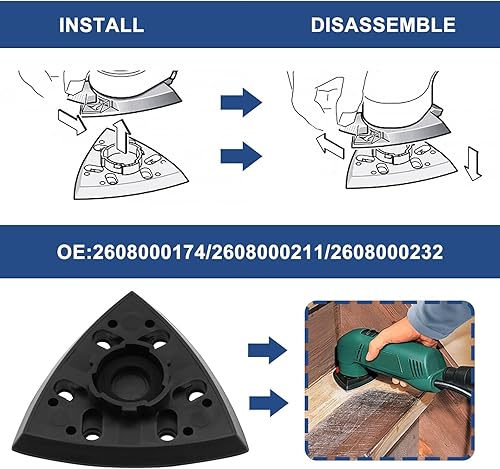 INSTALL

DISASSEMBLE

OE:2608000174/2608000211/2608000232