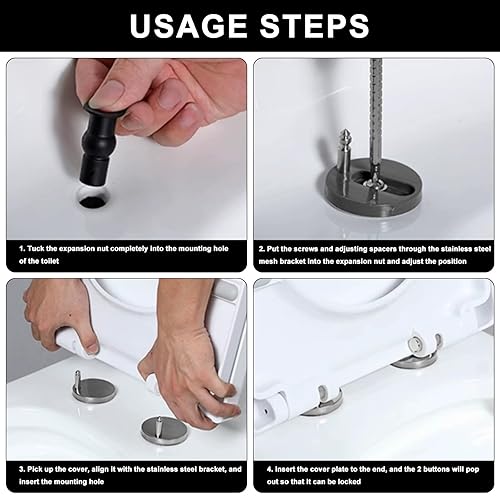 USAGE STEPS

1. Tuck the expansion nut completely into the mounting hole of the toilet

2. Put the screws and adjusting spacers through the stainless steel mesh bracket into the expansion nut and adjust the position

3. Pick up the cover, align it with the stainless steel bracket, and insert the mounting hole

4. Insert the cover plate to the end, and the 2 buttons will pop out so that it can be locked