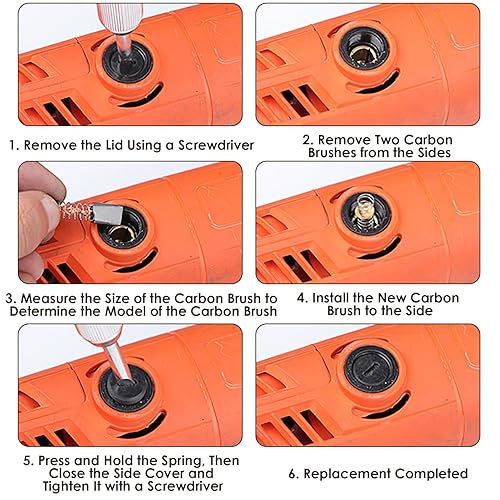 1. Remove the Lid Using a Screwdriver

2. Remove Two Carbon Brushes from the Sides

3. Measure the Size of the Carbon Brush to Determine the Model of the Carbon Brush

4. Install the New Carbon Brush to the Side

5. Press and Hold the Spring, Then Close the Side Cover and Tighten It with a Screwdriver

6. Replacement Completed