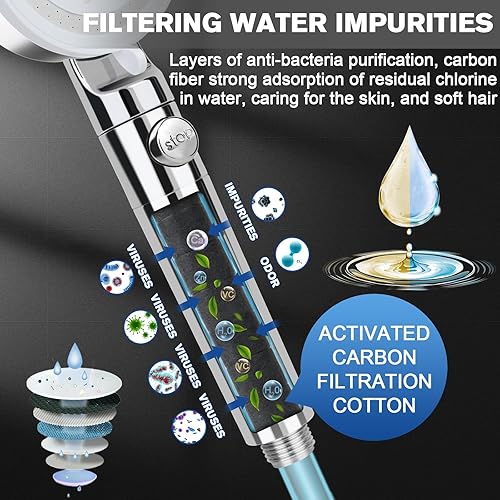 FILTERING WATER IMPURITIES

Layers of anti-bacteria purification, carbon fiber strong adsorption of residual chlorine in water, caring for the skin, and soft hair

stop

IMPURITIES

ODOR

VIRUSES

VIRUSES

VIRUSES

VIRUSES

Ca

Zn

VC

$H_2O$

VC

$H_2O$

ACTIVATED CARBON FILTRATION COTTON