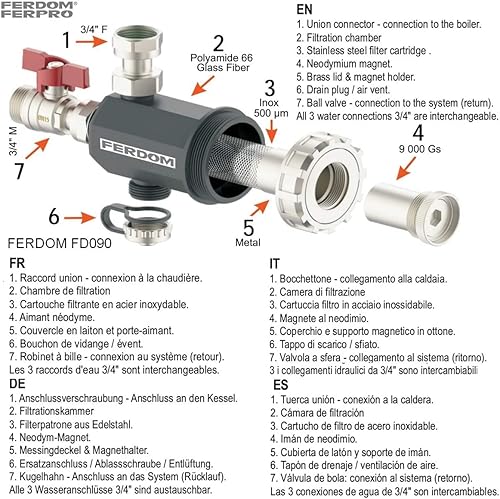 FERDOM®
FERPRO

1 3/4" F

2 Polyamide 66 Glass Fiber

3 Inox 500 µm

4 9 000 Gs

5 Metal

6

7 3/4" M

FERDOM

FERDOM FD090

EN
1. Union connector - connection to the boiler.
2. Filtration chamber
3. Stainless steel filter cartridge .
4. Neodymium magnet.
5. Brass lid & magnet holder.
6. Drain plug / air vent.
7. Ball valve - connection to the system (return).
All 3 water connections 3/4" are interchangeable.

FR
1. Raccord union - connexion à la chaudière.
2. Chambre de filtration
3. Cartouche filtrante en acier inoxydable.
4. Aimant néodyme.
5. Couvercle en laiton et porte-aimant.
6. Bouchon de vidange / évent.
7. Robinet à bille - connexion au système (retour).
Les 3 raccords d'eau 3/4" sont interchangeables.

DE
1. Anschlussverschraubung - Anschluss an den Kessel.
2. Filtrationskammer
3. Filterpatrone aus Edelstahl.
4. Neodym-Magnet.
5. Messingdeckel & Magnethalter.
6. Ersatzanschluss / Ablassschraube / Entlüftung.
7. Kugelhahn - Anschluss an das System (Rücklauf).
Alle 3 Wasseranschlüsse 3/4" sind austauschbar.

IT
1. Bocchettone - collegamento alla caldaia.
2. Camera di filtrazione
3. Cartuccia filtro in acciaio inossidabile.
4. Magnete al neodimio.
5. Coperchio e supporto magnetico in ottone.
6. Tappo di scarico / sfiato.
7. Valvola a sfera - collegamento al sistema (ritorno).
3 i collegamenti idraulici da 3/4" sono intercambiabili

ES
1. Tuerca unión - conexión a la caldera.
2. Cámara de filtración
3. Cartucho de filtro de acero inoxidable.
4. Imán de neodimio.
5. Cubierta de latón y soporte de imán.
6. Tapón de drenaje / ventilación de aire.
7. Válvula de bola: conexión al sistema (retorno).
Las 3 conexiones de agua de 3/4" son intercambiables.