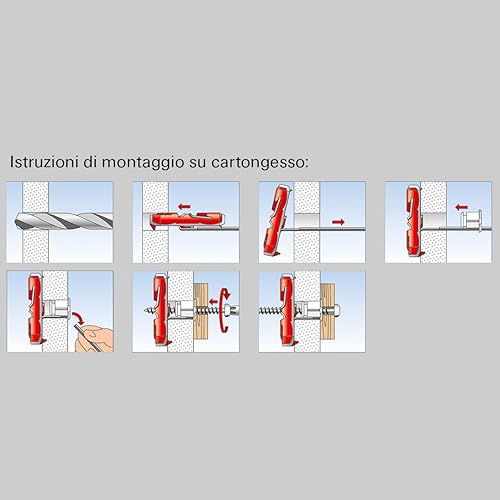 Istruzioni di montaggio su cartongesso: