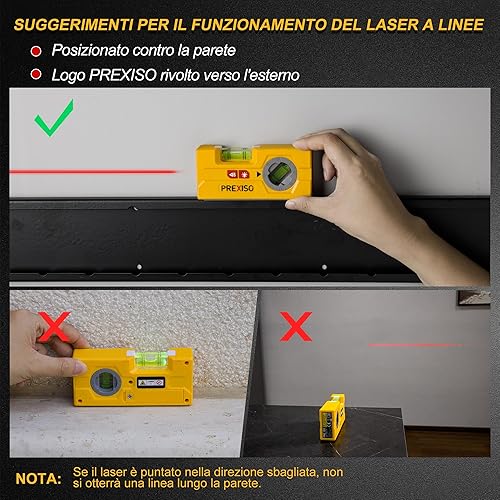 SUGGERIMENTI PER IL FUNZIONAMENTO DEL LASER A LINEE

Posizionato contro la parete

Logo PREXISO rivolto verso l'esterno

PREXISO

NOTA: Se il laser è puntato nella direzione sbagliata, non si otterrà una linea lungo la parete.