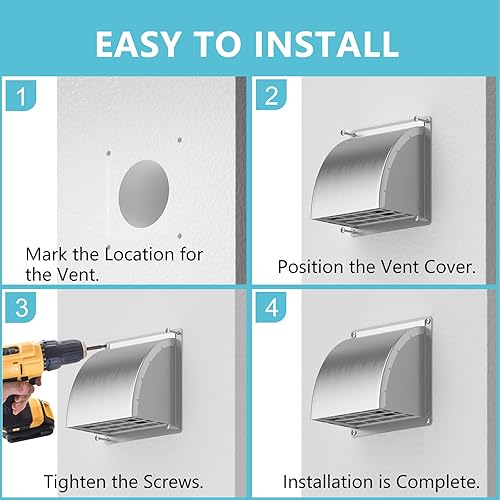 EASY TO INSTALL

1

Mark the Location for the Vent.

2

Position the Vent Cover.

3

Tighten the Screws.

4

Installation is Complete.