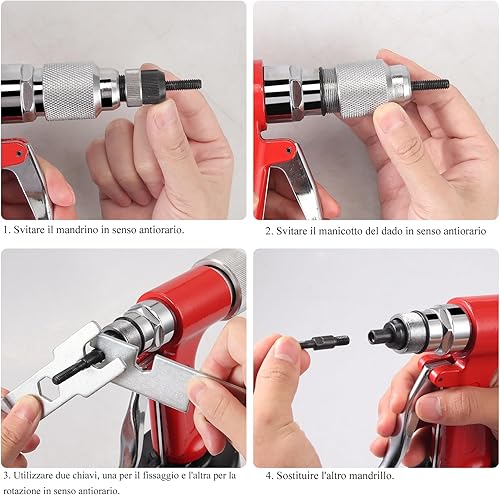 1. Svitare il mandrino in senso antiorario.

2. Svitare il manicotto del dado in senso antiorario

3. Utilizzare due chiavi, una per il fissaggio e l'altra per la rotazione in senso antiorario.

4. Sostituire l'altro mandrillo.