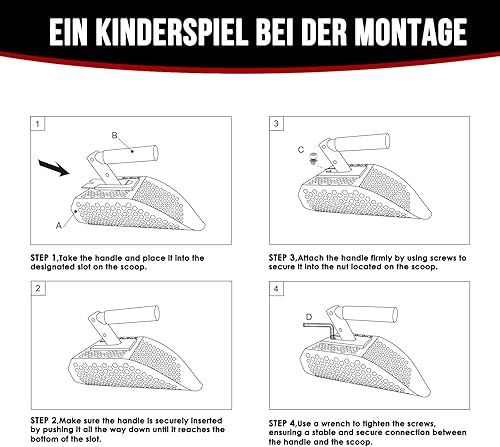 EIN KINDERSPIEL BEI DER MONTAGE

1

B

A

STEP 1,Take the handle and place it into the designated slot on the scoop.

2

STEP 2,Make sure the handle is securely inserted by pushing it all the way down until it reaches the bottom of the slot.

3

C

STEP 3,Attach the handle firmly by using screws to secure it into the nut located on the scoop.

4

D

STEP 4,Use a wrench to tighten the screws, ensuring a stable and secure connection between the handle and the scoop.