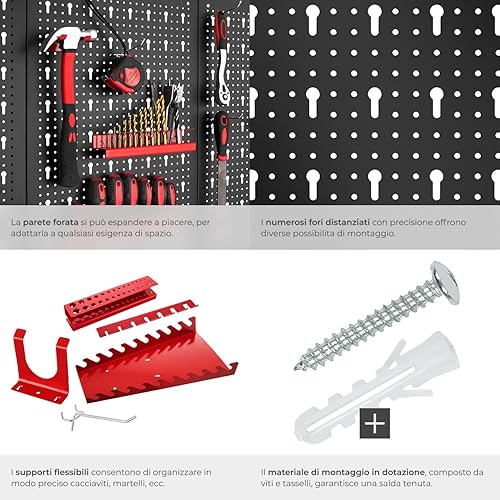 La parete forata si può espandere a piacere, per adattarla a qualsiasi esigenza di spazio.

I numerosi fori distanziati con precisione offrono diverse possibilita di montaggio.

I supporti flessibili consentono di organizzare in modo preciso cacciaviti, martelli, ecc.

Il materiale di montaggio in dotazione, composto da viti e tasselli, garantisce una salda tenuta.