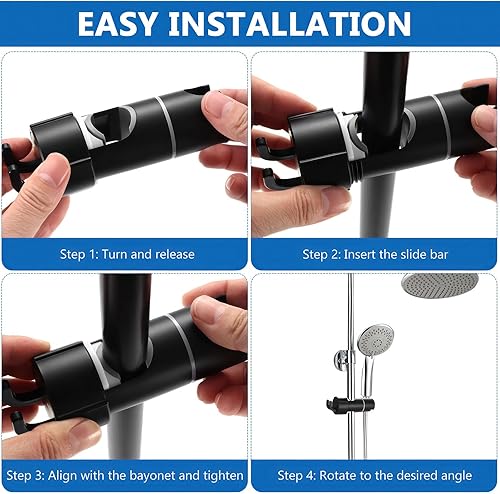 EASY INSTALLATION

Step 1: Turn and release

Step 2: Insert the slide bar

Step 3: Align with the bayonet and tighten

Step 4: Rotate to the desired angle