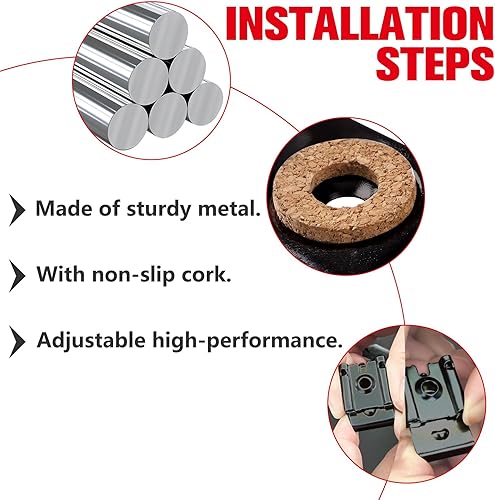 INSTALLATION STEPS

Made of sturdy metal.

With non-slip cork.

Adjustable high-performance.