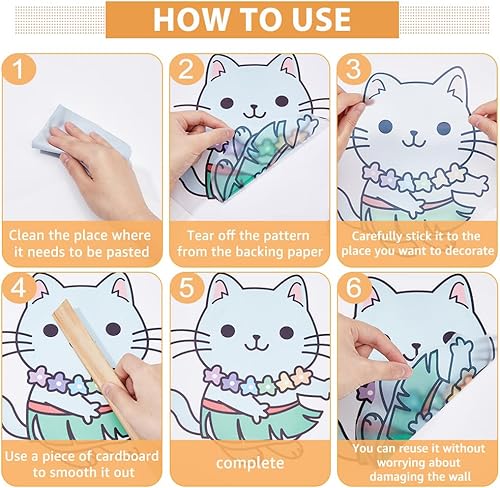 HOW TO USE

1

Clean the place where it needs to be pasted

2

Tear off the pattern from the backing paper

3

Carefully stick it to the place you want to decorate

4

Use a piece of cardboard to smooth it out

5

complete

6

You can reuse it without worrying about damaging the wall