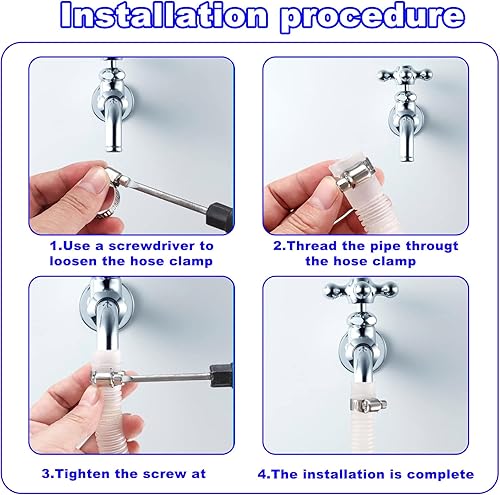 Installation procedure

1.Use a screwdriver to loosen the hose clamp

2.Thread the pipe througt the hose clamp

3.Tighten the screw at

4.The installation is complete