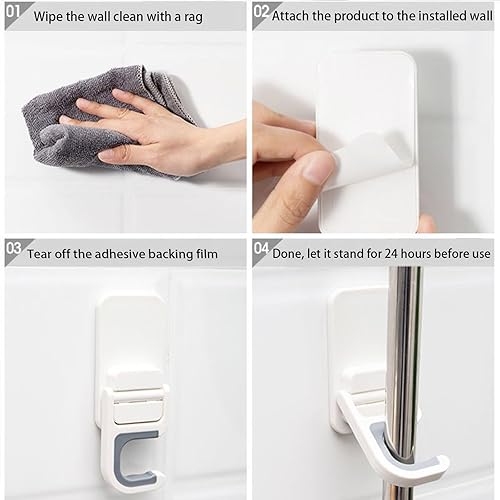 01 Wipe the wall clean with a rag

02 Attach the product to the installed wall

03 Tear off the adhesive backing film

04 Done, let it stand for 24 hours before use