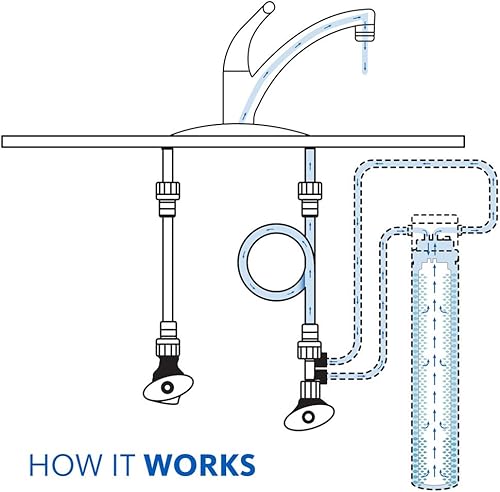 HOW IT WORKS