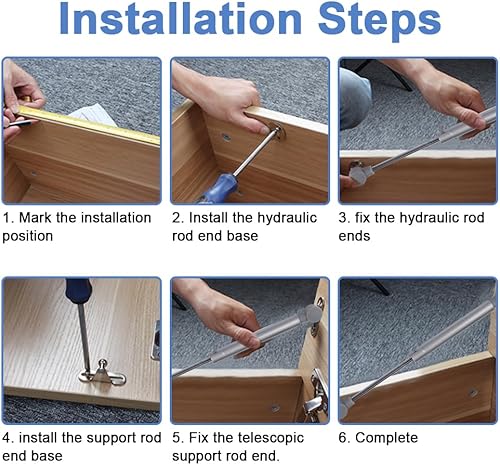 Installation Steps

1. Mark the installation position

2. Install the hydraulic rod end base

3. fix the hydraulic rod ends

4. install the support rod end base

5. Fix the telescopic support rod end.

6. Complete