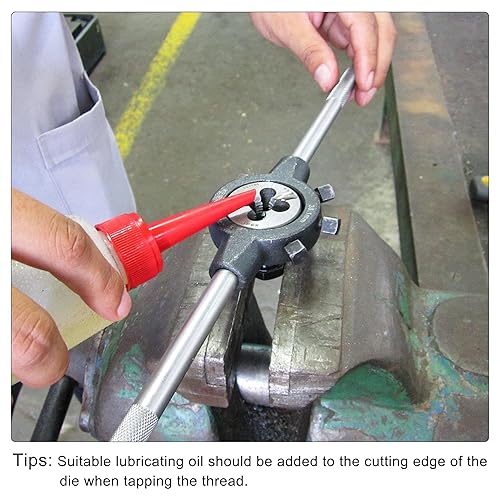 Tips: Suitable lubricating oil should be added to the cutting edge of the die when tapping the thread.