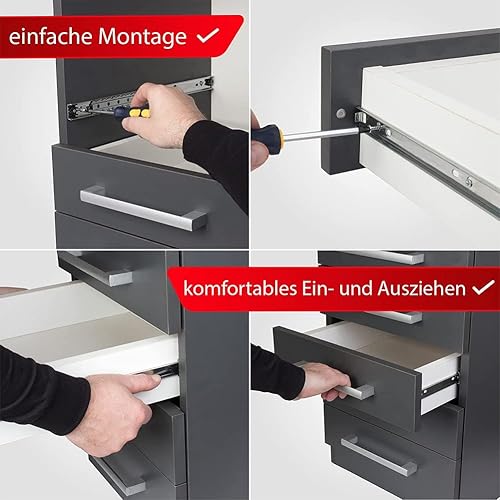 einfache Montage ✓

komfortables Ein- und Ausziehen ✓