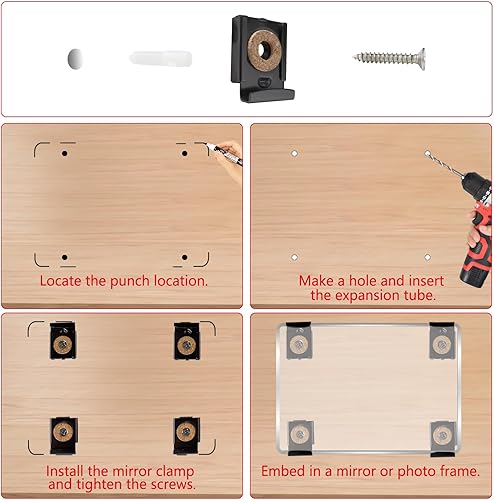 Locate the punch location.

Make a hole and insert the expansion tube.

Install the mirror clamp and tighten the screws.

Embed in a mirror or photo frame.