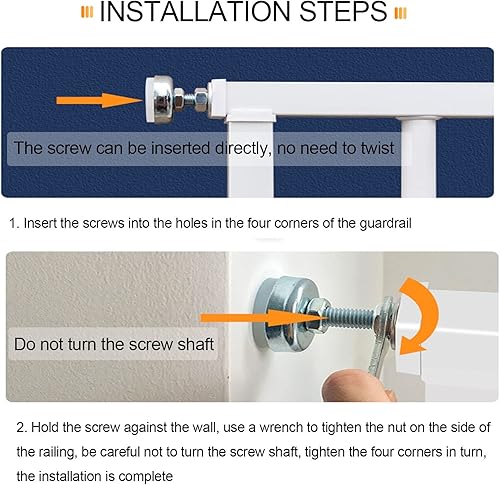 INSTALLATION STEPS

The screw can be inserted directly, no need to twist

1. Insert the screws into the holes in the four corners of the guardrail

Do not turn the screw shaft

2. Hold the screw against the wall, use a wrench to tighten the nut on the side of the railing, be careful not to turn the screw shaft, tighten the four corners in turn, the installation is complete