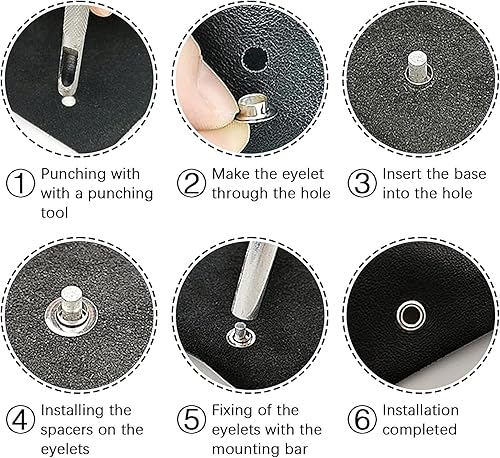 ① Punching with with a punching tool

② Make the eyelet through the hole

③ Insert the base into the hole

④ Installing the spacers on the eyelets

⑤ Fixing of the eyelets with the mounting bar

⑥ Installation completed