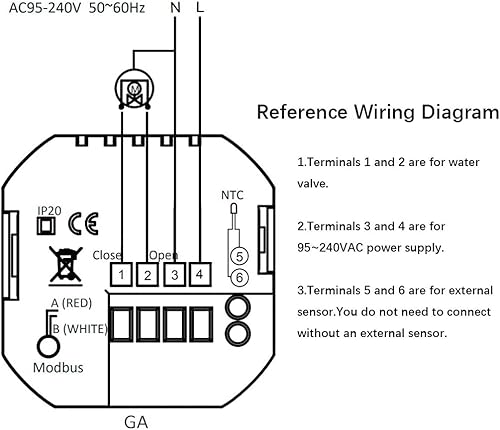 AC95-240V 50~60Hz N L

M

IP20 CE

Close Open

1 2 3 4

NTC

5

6

A (RED)

B (WHITE)

Modbus

GA

Reference Wiring Diagram

1.Terminals 1 and 2 are for water valve.

2.Terminals 3 and 4 are for 95~240VAC power supply.

3.Terminals 5 and 6 are for external sensor.You do not need to connect without an external sensor.