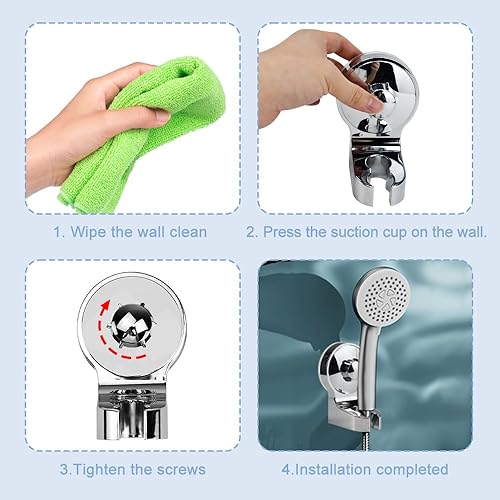 1. Wipe the wall clean

2. Press the suction cup on the wall.

3.Tighten the screws

4.Installation completed