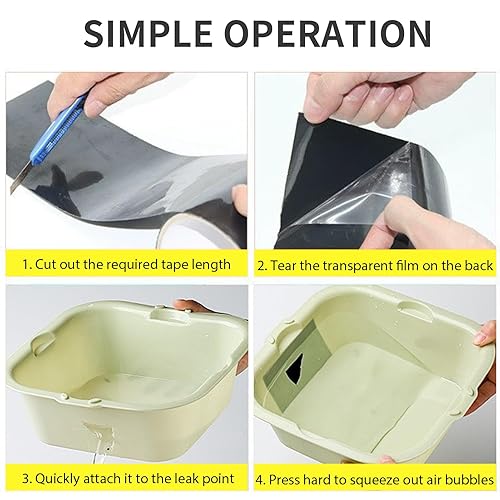 SIMPLE OPERATION

1. Cut out the required tape length

2. Tear the transparent film on the back

3. Quickly attach it to the leak point

4. Press hard to squeeze out air bubbles