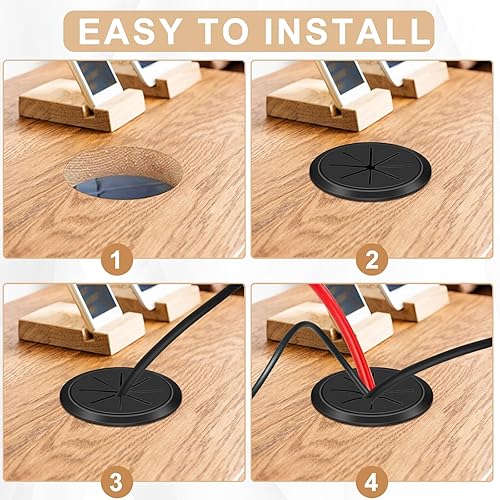 EASY TO INSTALL

1

2

3

4