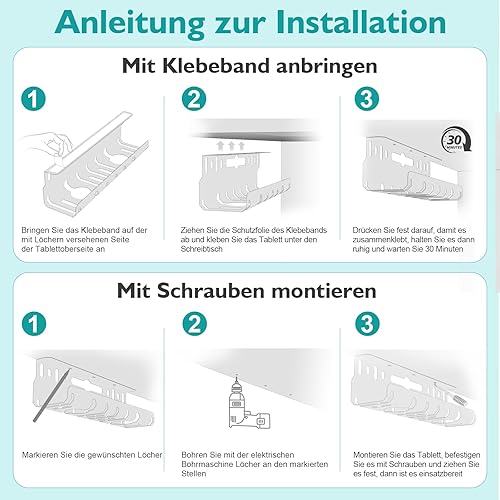 Anleitung zur Installation

Mit Klebeband anbringen

1

Bringen Sie das Klebeband auf der mit Löchern versehenen Seite der Tablettoberseite an

2

Ziehen Sie die Schutzfolie des Klebebands ab und kleben Sie das Tablett unter den Schreibtisch

3

30 MINUTES

Drücken Sie fest darauf, damit es zusammenklebt, halten Sie es dann ruhig und warten Sie 30 Minuten

Mit Schrauben montieren

1

Markieren Sie die gewünschten Löcher

2

Bohren Sie mit der elektrischen Bohrmaschine Löcher an den markierten Stellen

3

Montieren Sie das Tablett, befestigen Sie es mit Schrauben und ziehen Sie es fest, dann ist es einsatzbereit