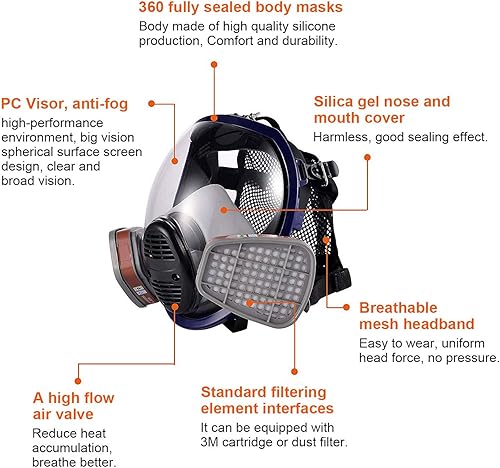 360 fully sealed body masks
Body made of high quality silicone production, Comfort and durability.

PC Visor, anti-fog
high-performance environment, big vision spherical surface screen design, clear and broad vision.

Silica gel nose and mouth cover
Harmless, good sealing effect.

Breathable mesh headband
Easy to wear, uniform head force, no pressure.

A high flow air valve
Reduce heat accumulation, breathe better.

Standard filtering element interfaces
It can be equipped with 3M cartridge or dust filter.