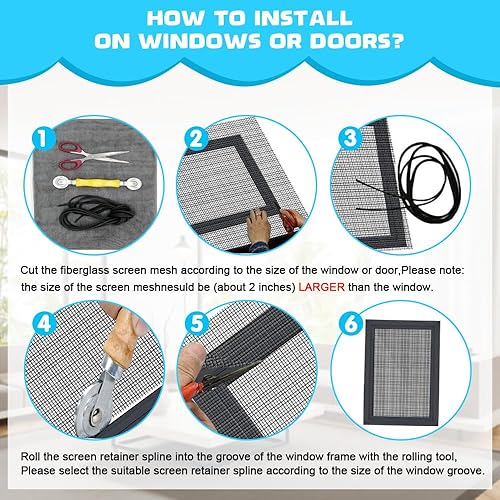 HOW TO INSTALL
ON WINDOWS OR DOORS?

1

2

3

Cut the fiberglass screen mesh according to the size of the window or door,Please note: the size of the screen meshnesuld be (about 2 inches) LARGER than the window.

4

5

6

Roll the screen retainer spline into the groove of the window frame with the rolling tool, Please select the suitable screen retainer spline according to the size of the window groove.