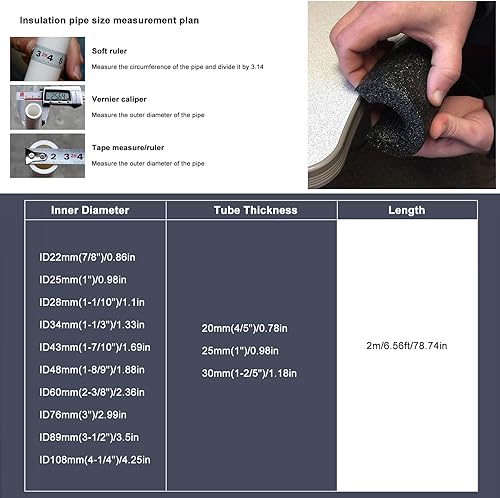 Insulation pipe size measurement plan

3 4 5

Soft ruler

Measure the circumference of the pipe and divide it by 3.14

Vernier caliper

Measure the outer diameter of the pipe

2 3 4

Tape measure/ruler

Measure the outer diameter of the pipe

| Inner Diameter | Tube Thickness | Length |
|---|---|---|
| ID22mm(7/8")/0.86in<br>ID25mm(1")/0.98in<br>ID28mm(1-1/10")/1.1in<br>ID34mm(1-1/3")/1.33in<br>ID43mm(1-7/10")/1.69in<br>ID48mm(1-8/9")/1.88in<br>ID60mm(2-3/8")/2.36in<br>ID76mm(3")/2.99in<br>ID89mm(3-1/2")/3.5in<br>ID108mm(4-1/4")/4.25in | 20mm(4/5")/0.78in<br>25mm(1")/0.98in<br>30mm(1-2/5")/1.18in | 2m/6.56ft/78.74in |