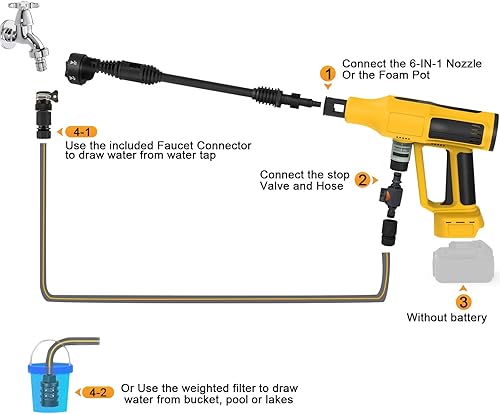 1
Connect the 6-IN-1 Nozzle
Or the Foam Pot

4-1
Use the included Faucet Connector to draw water from water tap

Connect the stop Valve and Hose
2

3
Without battery

4-2
Or Use the weighted filter to draw water from bucket, pool or lakes