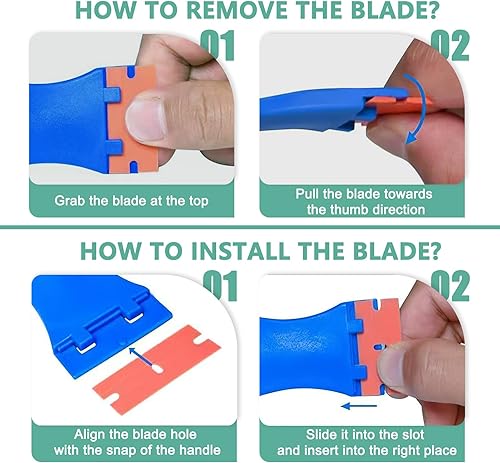 HOW TO REMOVE THE BLADE?

01

Grab the blade at the top

02

Pull the blade towards the thumb direction

HOW TO INSTALL THE BLADE?

01

Align the blade hole with the snap of the handle

02

Slide it into the slot and insert into the right place